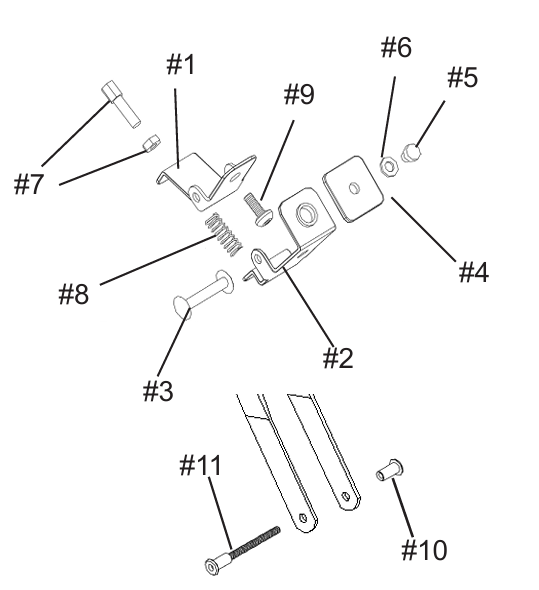 #6
#1
#5
#9
#7
#4
#8
#2
#3
#11
#10