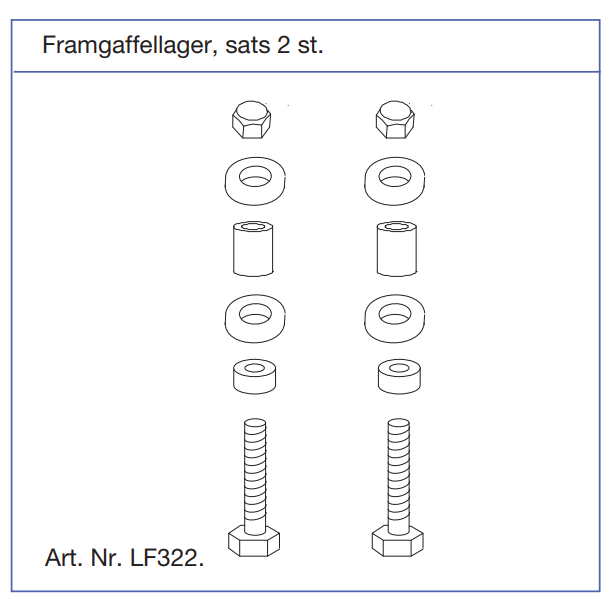 Framgaffellager, sats 2 st.

Art. Nr. LF322.