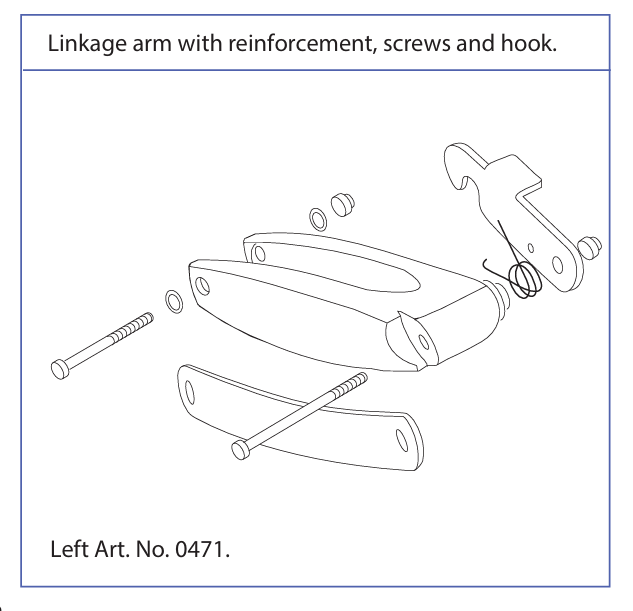 Linkage arm with reinforcement, screws and hook.

Left Art. No. 0471.