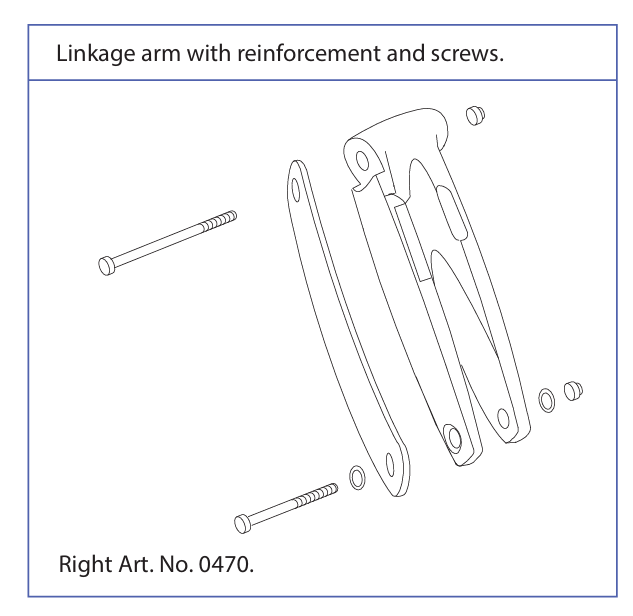 Linkage arm with reinforcement and screws.

Right Art. No. 0470.