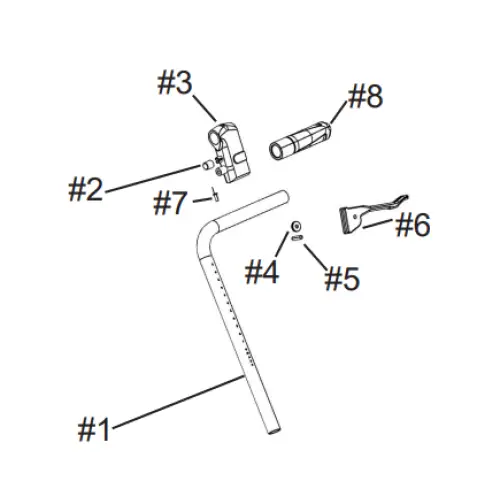 #3

#8

#2

#7

#6

#4

#5

#1